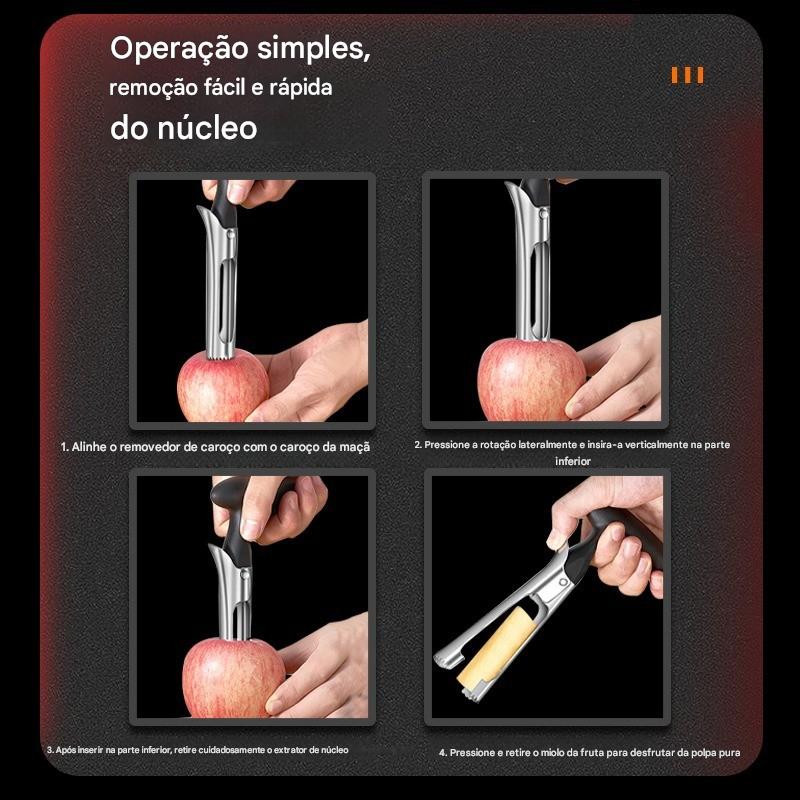 Operação simples,
remoção fácil e rápida
do núcleo

1. Alinhe o removedor de caroço com o caroço da maçã

2. Pressione a rotação lateralmente e insira-a verticalmente na parte inferior

3. Após inserir na parte inferior, retire cuidadosamente o extrator de núcleo

4. Pressione e retire o miolo da fruta para desfrutar da polpa pura